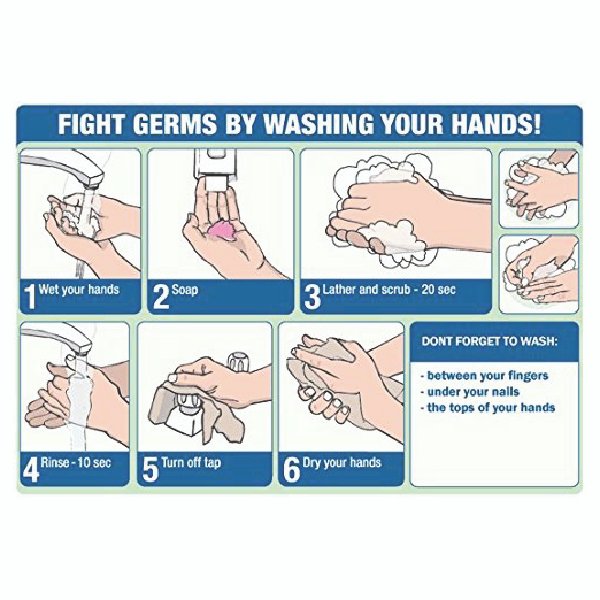 FIGHT GERMS BY WASHING YOUR HANDS!

1 Wet your hands

2 Soap

3 Lather and scrub - 20 sec

4 Rinse - 10 sec

5 Turn off tap

6 Dry your hands

DONT FORGET TO WASH:

- between your fingers
- under your nails
- the tops of your hands