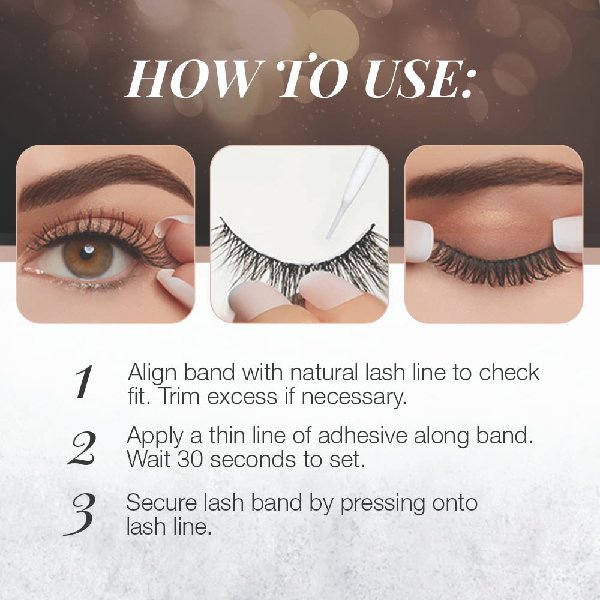 HOW TO USE:

1 Align band with natural lash line to check fit. Trim excess if necessary.

2 Apply a thin line of adhesive along band. Wait 30 seconds to set.

3 Secure lash band by pressing onto lash line.