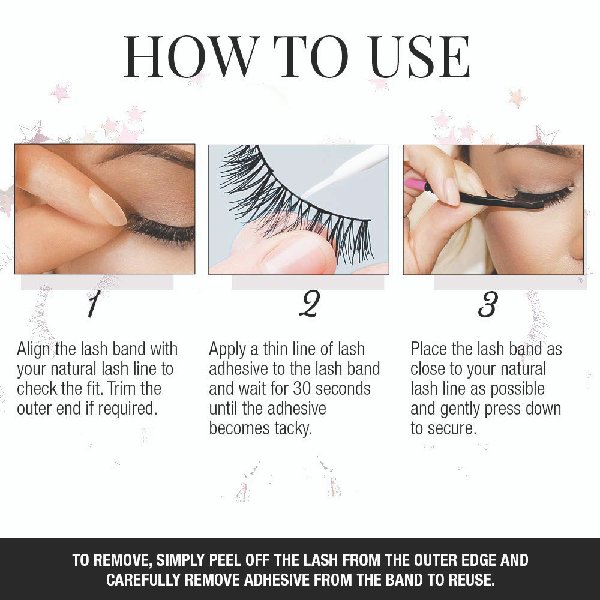 HOW TO USE

1

Align the lash band with your natural lash line to check the fit. Trim the outer end if required.

2

Apply a thin line of lash adhesive to the lash band and wait for 30 seconds until the adhesive becomes tacky.

3

Place the lash band as close to your natural lash line as possible and gently press down to secure.

TO REMOVE, SIMPLY PEEL OFF THE LASH FROM THE OUTER EDGE AND CAREFULLY REMOVE ADHESIVE FROM THE BAND TO REUSE.