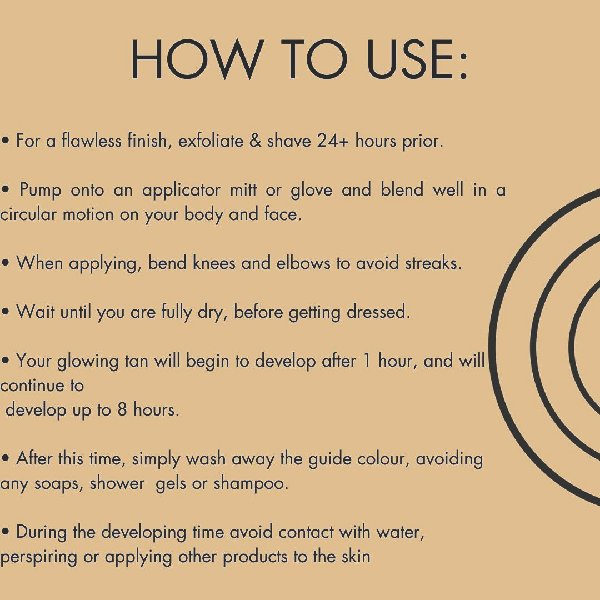 HOW TO USE:

• For a flawless finish, exfoliate & shave 24+ hours prior.

• Pump onto an applicator mitt or glove and blend well in a circular motion on your body and face.

• When applying, bend knees and elbows to avoid streaks.

• Wait until you are fully dry, before getting dressed.

• Your glowing tan will begin to develop after 1 hour, and will continue to
develop up to 8 hours.

• After this time, simply wash away the guide colour, avoiding any soaps, shower gels or shampoo.

• During the developing time avoid contact with water, perspiring or applying other products to the skin